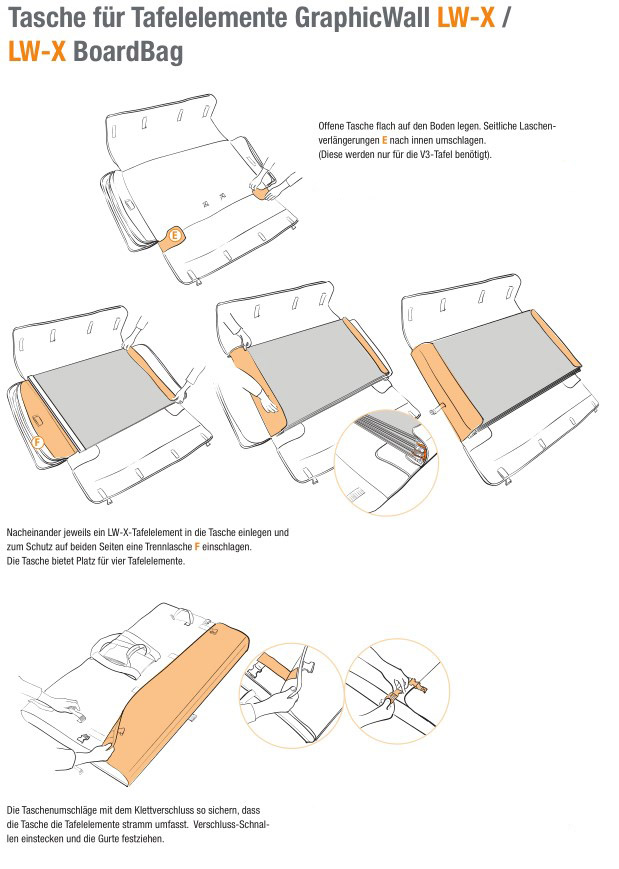 Tasche für Tafelelemente GraphicWall LW-X / LW-X BoardBag

Offene Tasche flach auf den Boden legen. Seitliche Laschenverlängerungen E nach innen umschlagen. (Diese werden nur für die V3-Tafel benötigt).

E

F

Nacheinander jeweils ein LW-X-Tafelelement in die Tasche einlegen und zum Schutz auf beiden Seiten eine Trennlasche F einschlagen. Die Tasche bietet Platz für vier Tafelelemente.

Die Taschenumschläge mit dem Klettverschluss so sichern, dass die Tasche die Tafelelemente stramm umfasst. Verschluss-Schnallen einstecken und die Gurte festziehen.